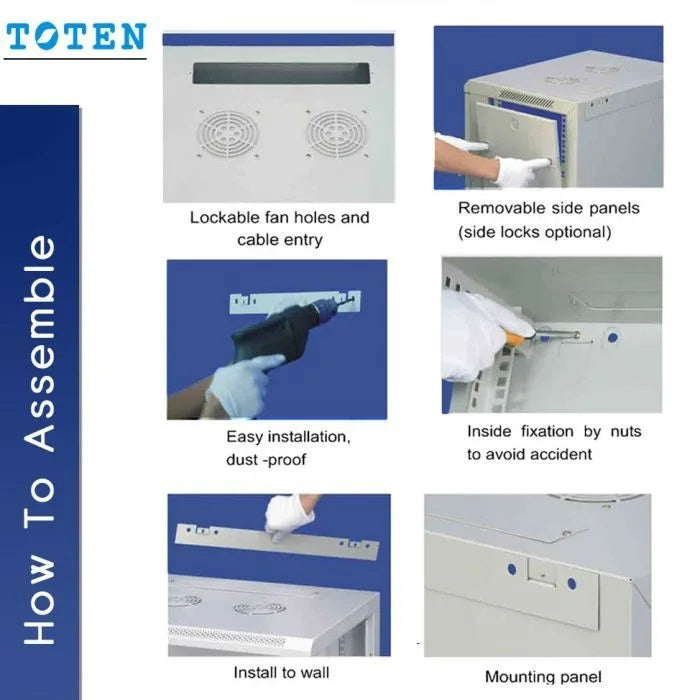 TOTEN

How To Assemble

Lockable fan holes and cable entry

Removable side panels (side locks optional)

Easy installation, dust -proof

Inside fixation by nuts to avoid accident

Install to wall

Mounting panel